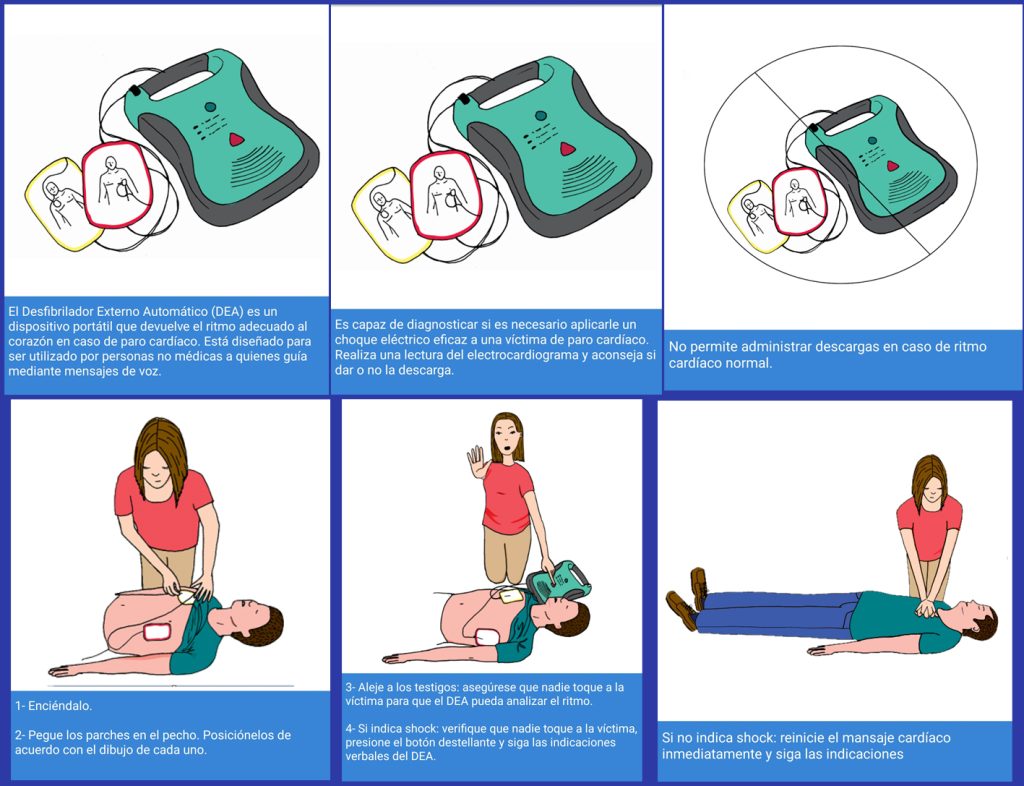 El Desfibrilador Externo Automático (DEA) es un dispositivo portátil que devuelve el ritmo adecuado al corazón en caso de paro cardíaco. Está diseñado para ser utilizado por personas no médicas a quienes guía mediante mensajes de voz.

Es capaz de diagnosticar si es necesario aplicarle un choque eléctrico eficaz a una víctima de paro cardíaco. Realiza una lectura del electrocardiograma y aconseja si dar o no la descarga.

No permite administrar descargas en caso de ritmo cardíaco normal.

1- Enciéndalo.

2- Pegue los parches en el pecho. Posiciónelos de acuerdo con el dibujo de cada uno.

3- Aleje a los testigos: asegúrese que nadie toque a la víctima para que el DEA pueda analizar el ritmo.

4- Si indica shock: verifique que nadie toque a la víctima, presione el botón destellante y siga las indicaciones verbales del DEA.

Si no indica shock: reinicie el mansaje cardíaco inmediatamente y siga las indicaciones